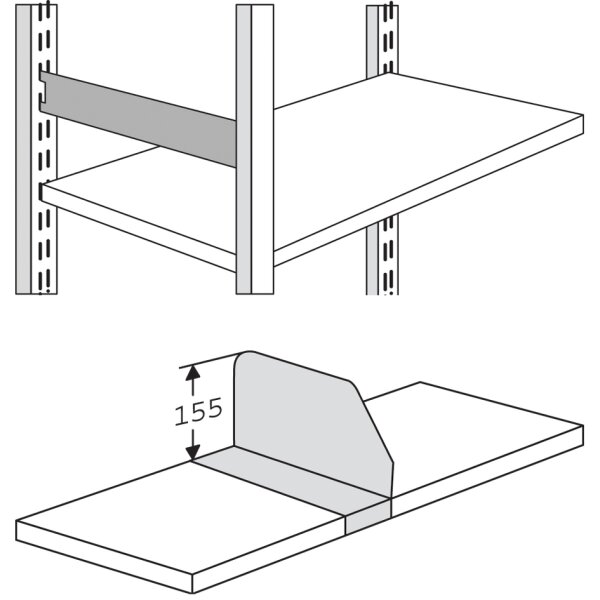 155