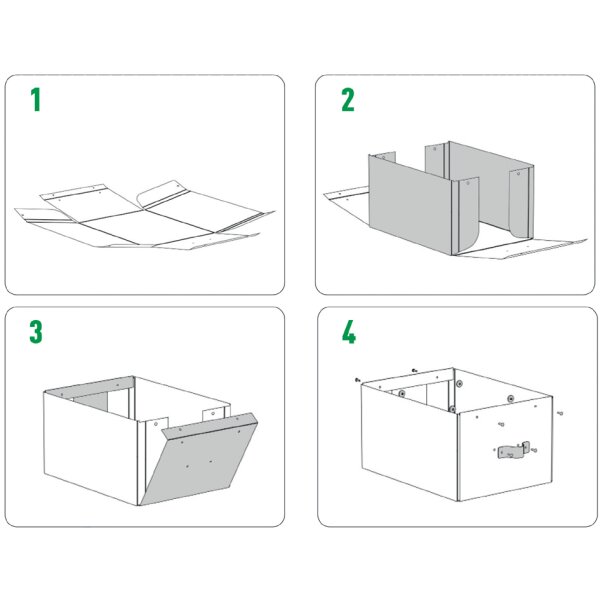 1

2

3

4