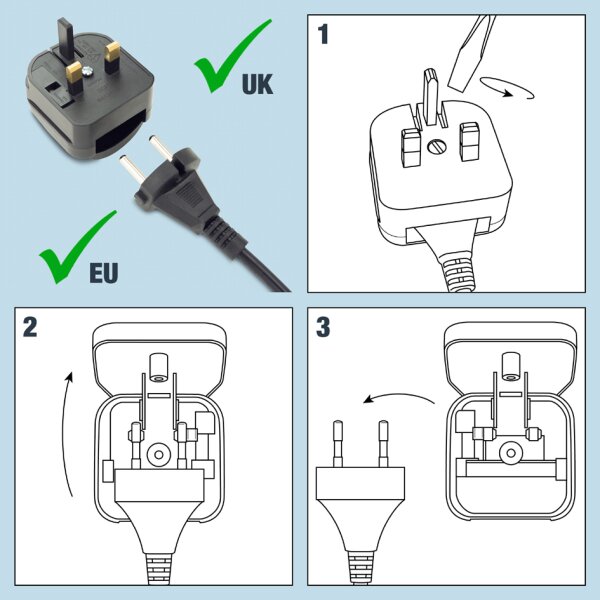 UK

EU

1

2

3