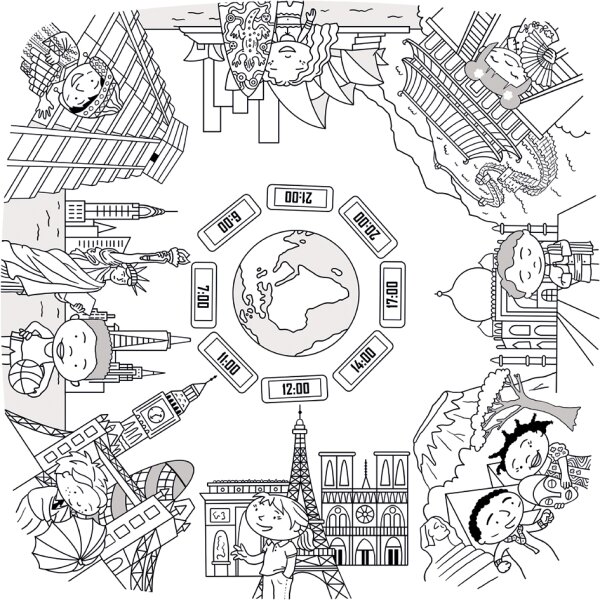 21:00

20:00

17:00

14:00

12:00

11:00

7:00

6:00