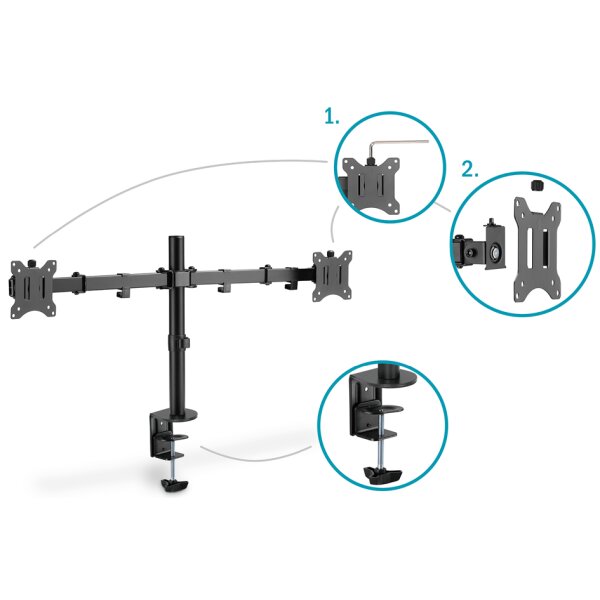 1.

2.