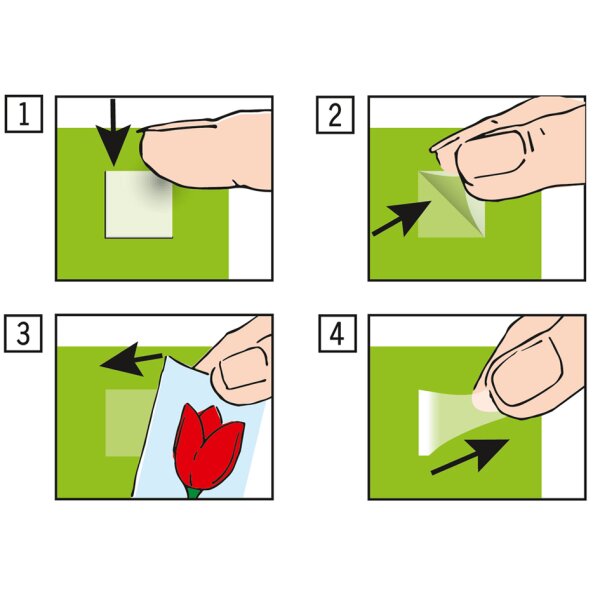 1

2

3

4