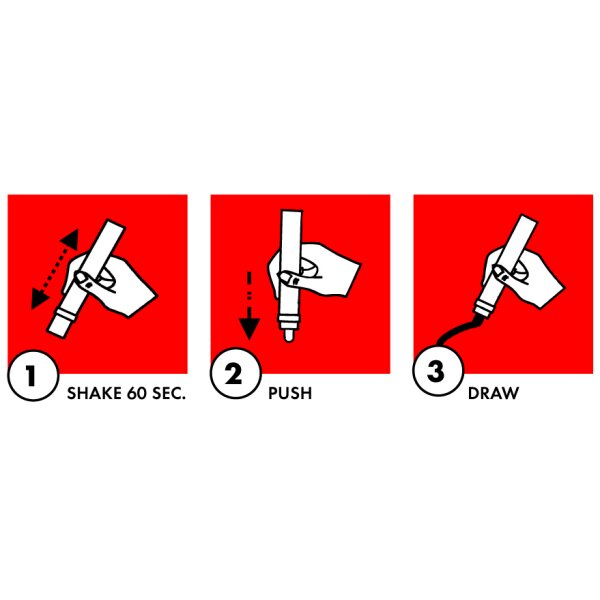 1 SHAKE 60 SEC.

2 PUSH

3 DRAW