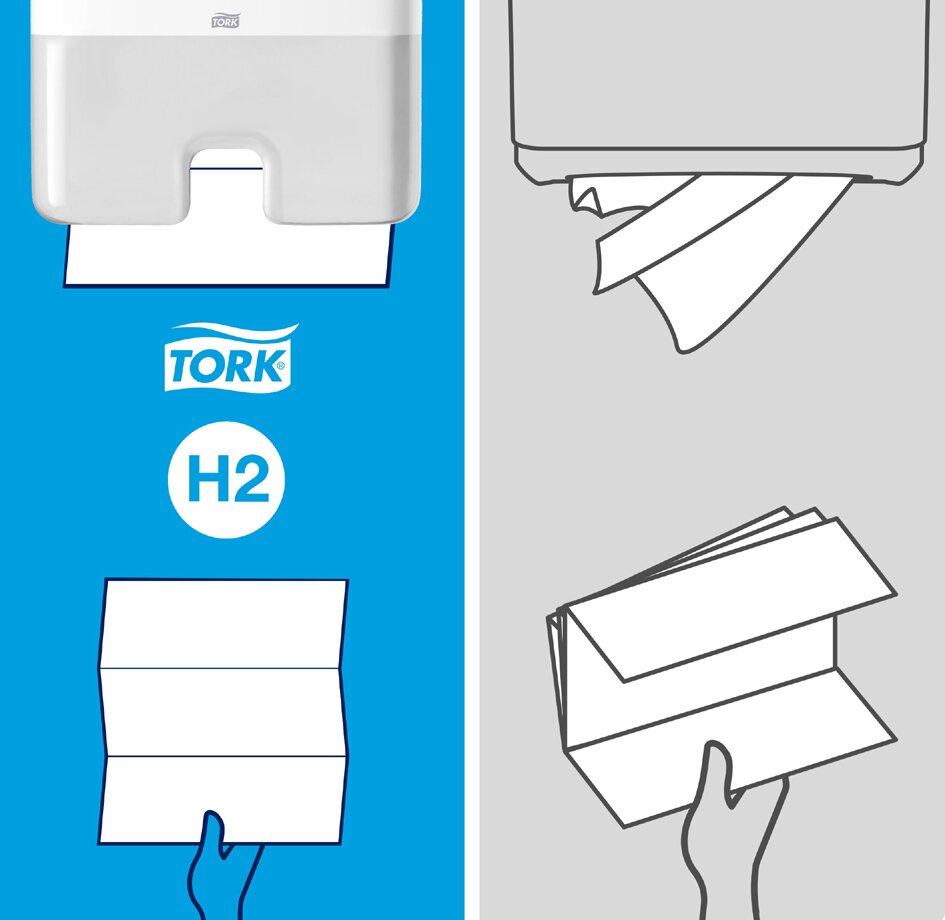 TORK

TORK®

H2